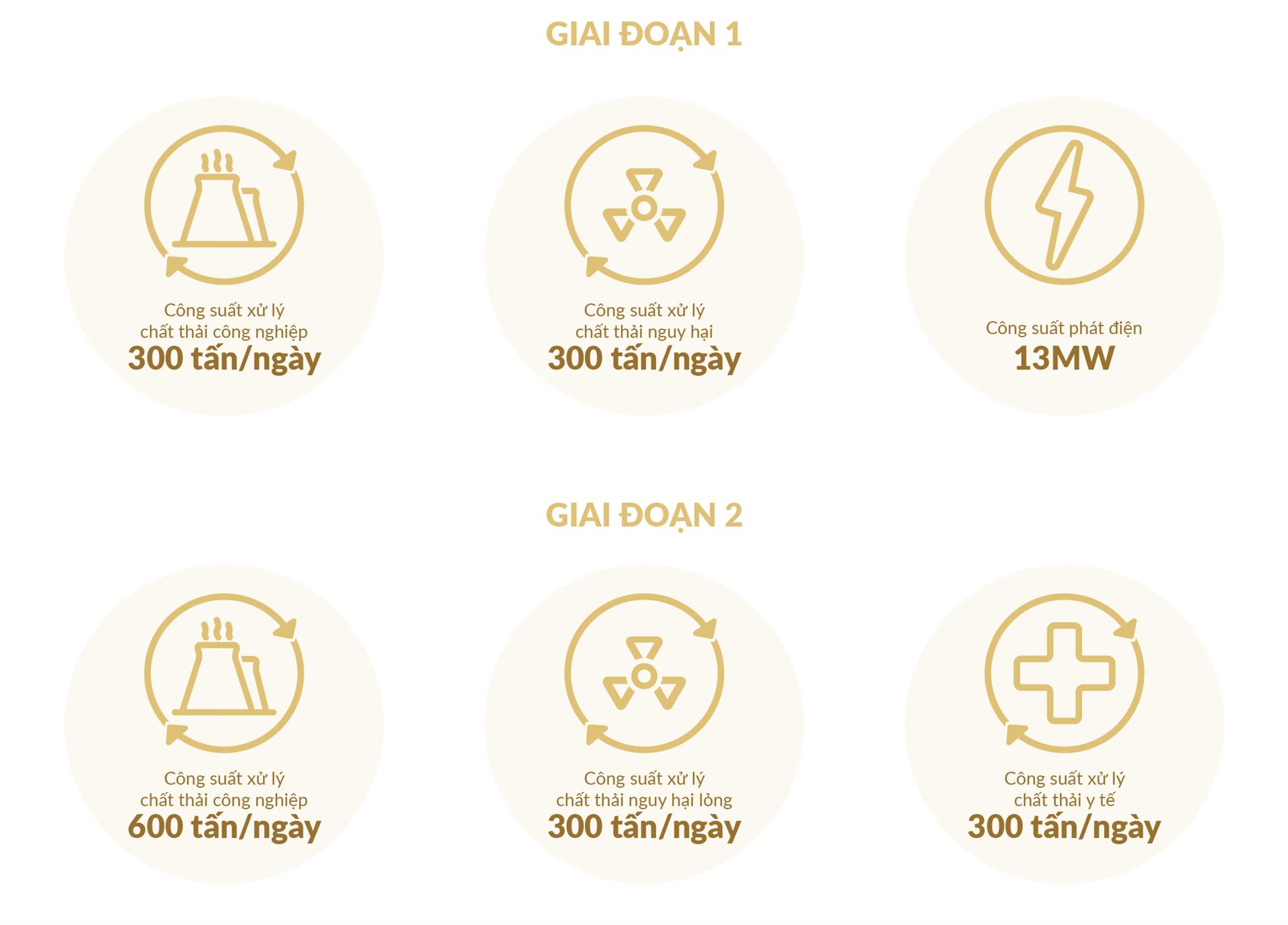 GIAI ĐOẠN 1

Công suất xử lý chất thải công nghiệp
300 tấn/ngày

Công suất xử lý chất thải nguy hại
300 tấn/ngày

Công suất phát điện
13MW

GIAI ĐOẠN 2

Công suất xử lý chất thải công nghiệp
600 tấn/ngày

Công suất xử lý chất thải nguy hại lỏng
300 tấn/ngày

Công suất xử lý chất thải y tế
300 tấn/ngày